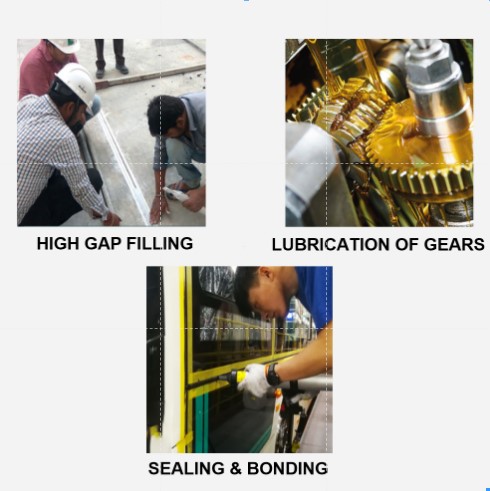 HIGH GAP FILLING

LUBRICATION OF GEARS

SEALING & BONDING