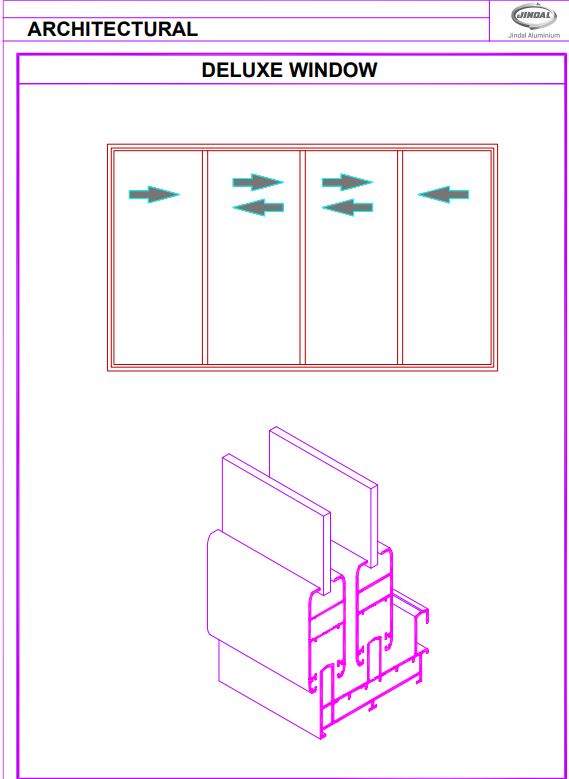 ARCHITECTURAL

JINDAL
Jindal Aluminium

DELUXE WINDOW